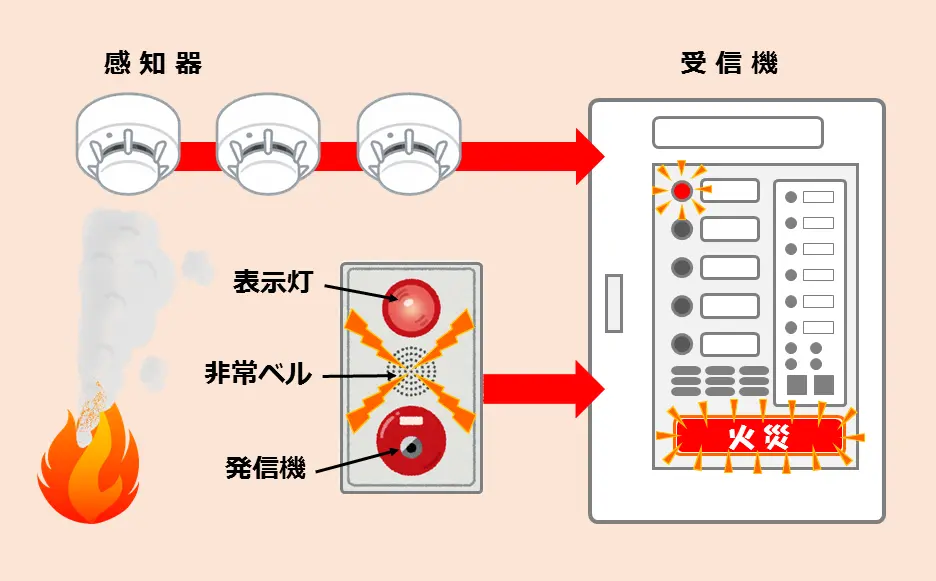 感知器

受信機

表示灯

非常ベル

発信機

火災